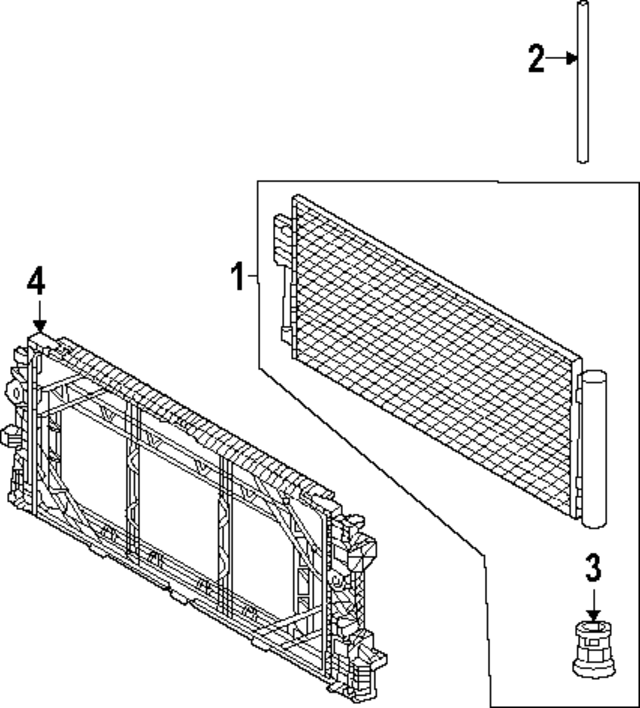 2
1
4
3