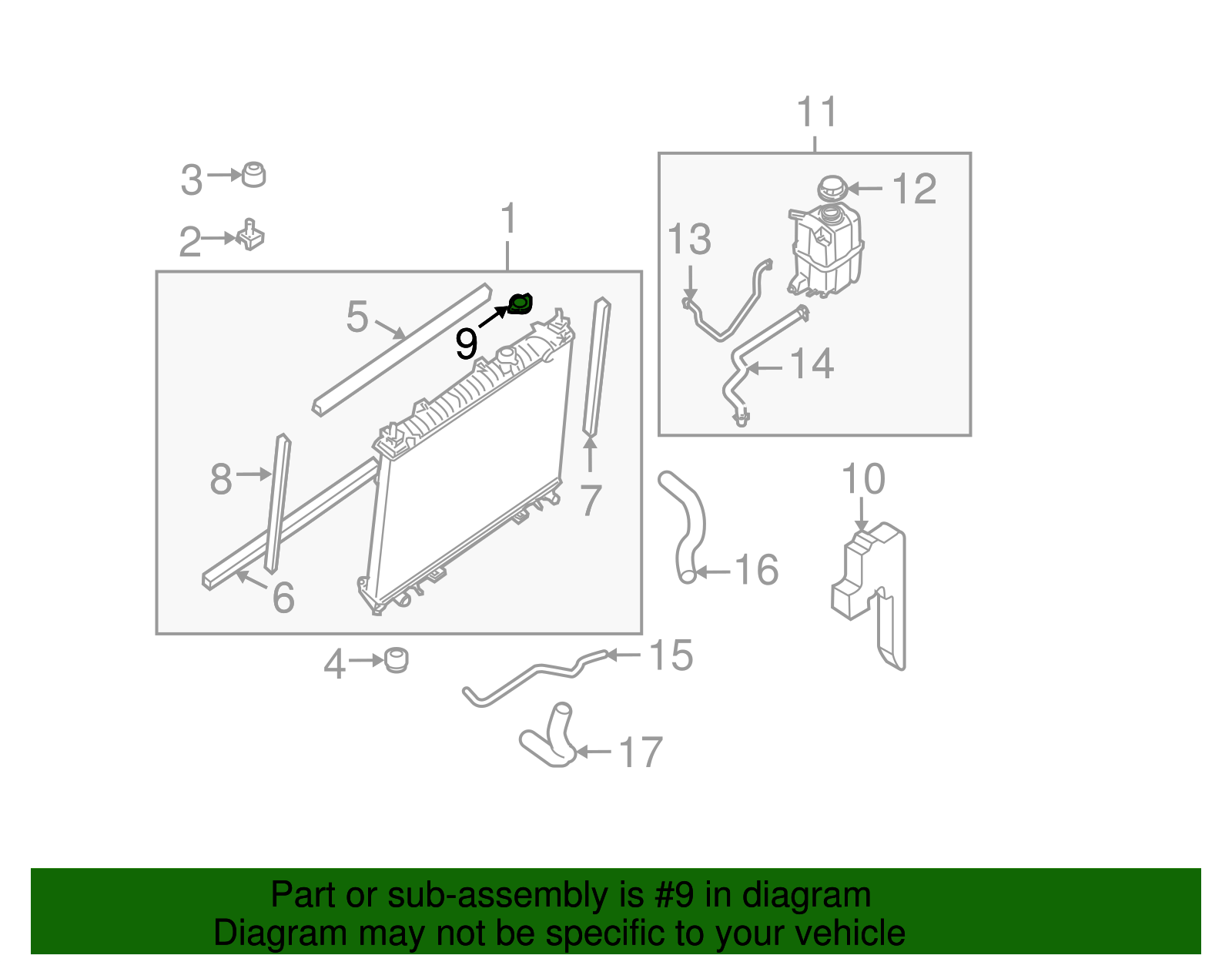 11
3
12
2
1
13
5
9
14
8
7
10
16
6
4
15
17

Part or sub-assembly is #9 in diagram
Diagram may not be specific to your vehicle