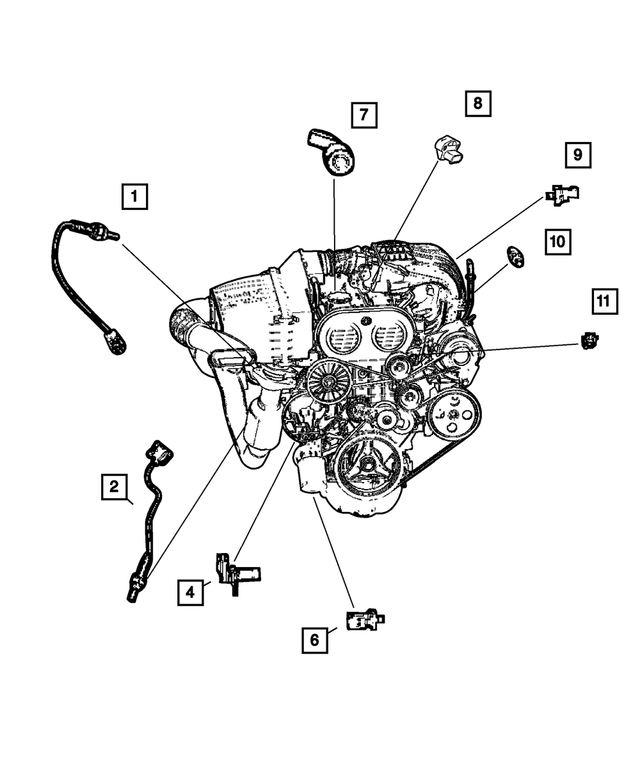 7
8
9
1
10
11
2
4
6