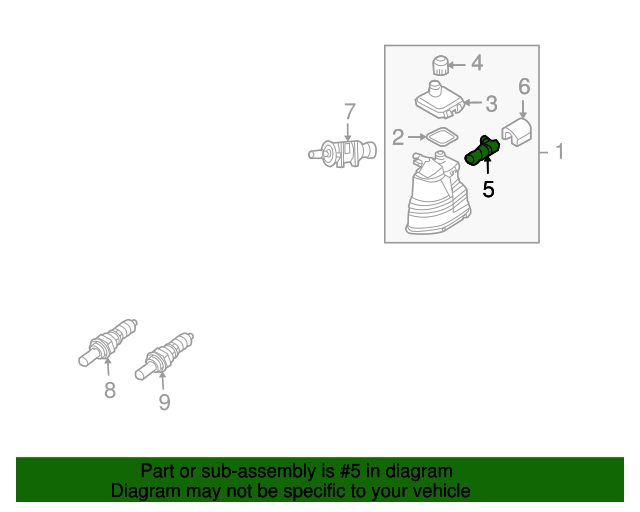 4
6
7
3
2
1
5
8
9

Part or sub-assembly is #5 in diagram
Diagram may not be specific to your vehicle