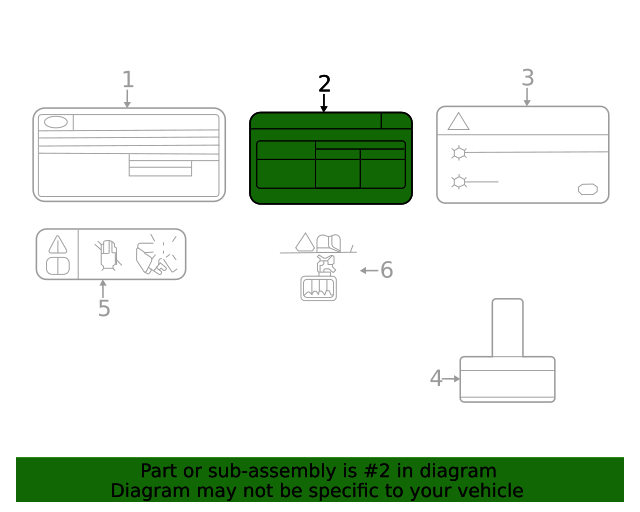 1

2

3

5

6

4

Part or sub-assembly is #2 in diagram
Diagram may not be specific to your vehicle