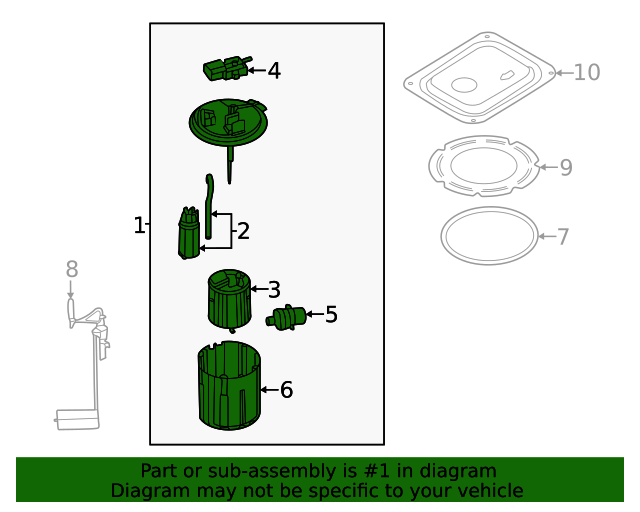 4
10
9
1
2
7
8
3
5
6

Part or sub-assembly is #1 in diagram
Diagram may not be specific to your vehicle