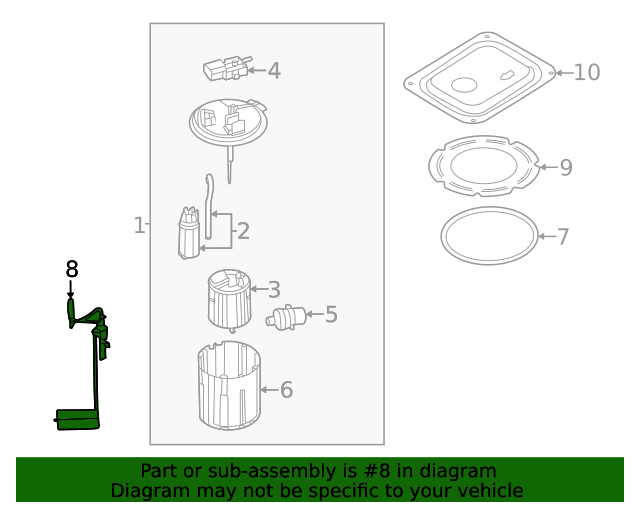 4
10
9
1
2
7
8
3
5
6
Part or sub-assembly is #8 in diagram
Diagram may not be specific to your vehicle