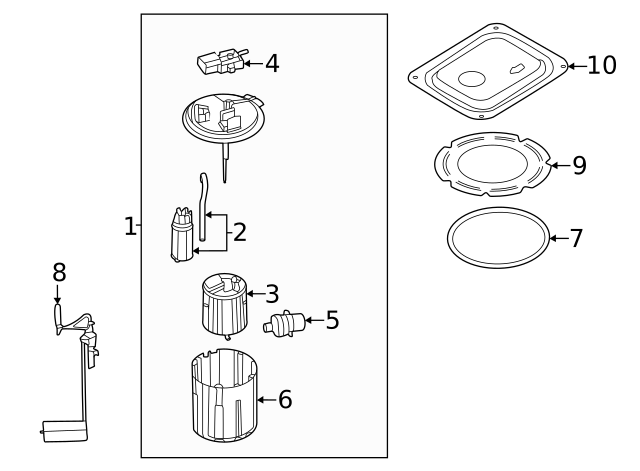 4
10
9
1
2
7
8
3
5
6