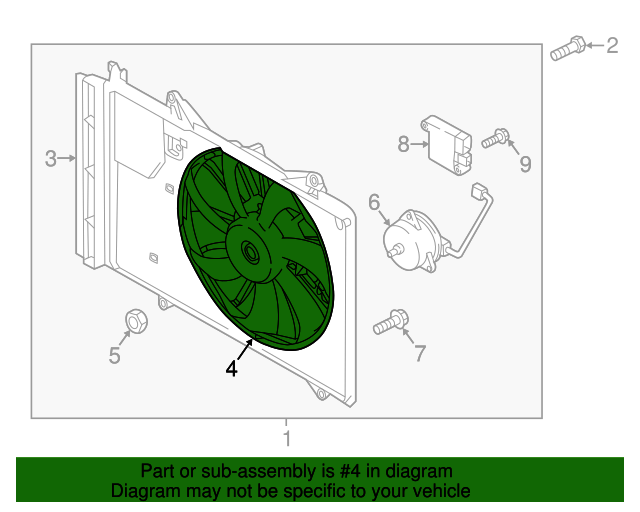 2

3

8

9

6

5

7

4

1

Part or sub-assembly is #4 in diagram
Diagram may not be specific to your vehicle