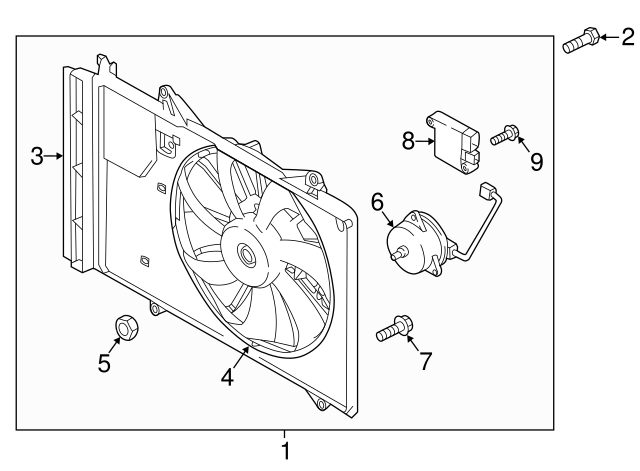 2
3
8
9
6
5
4
7
1