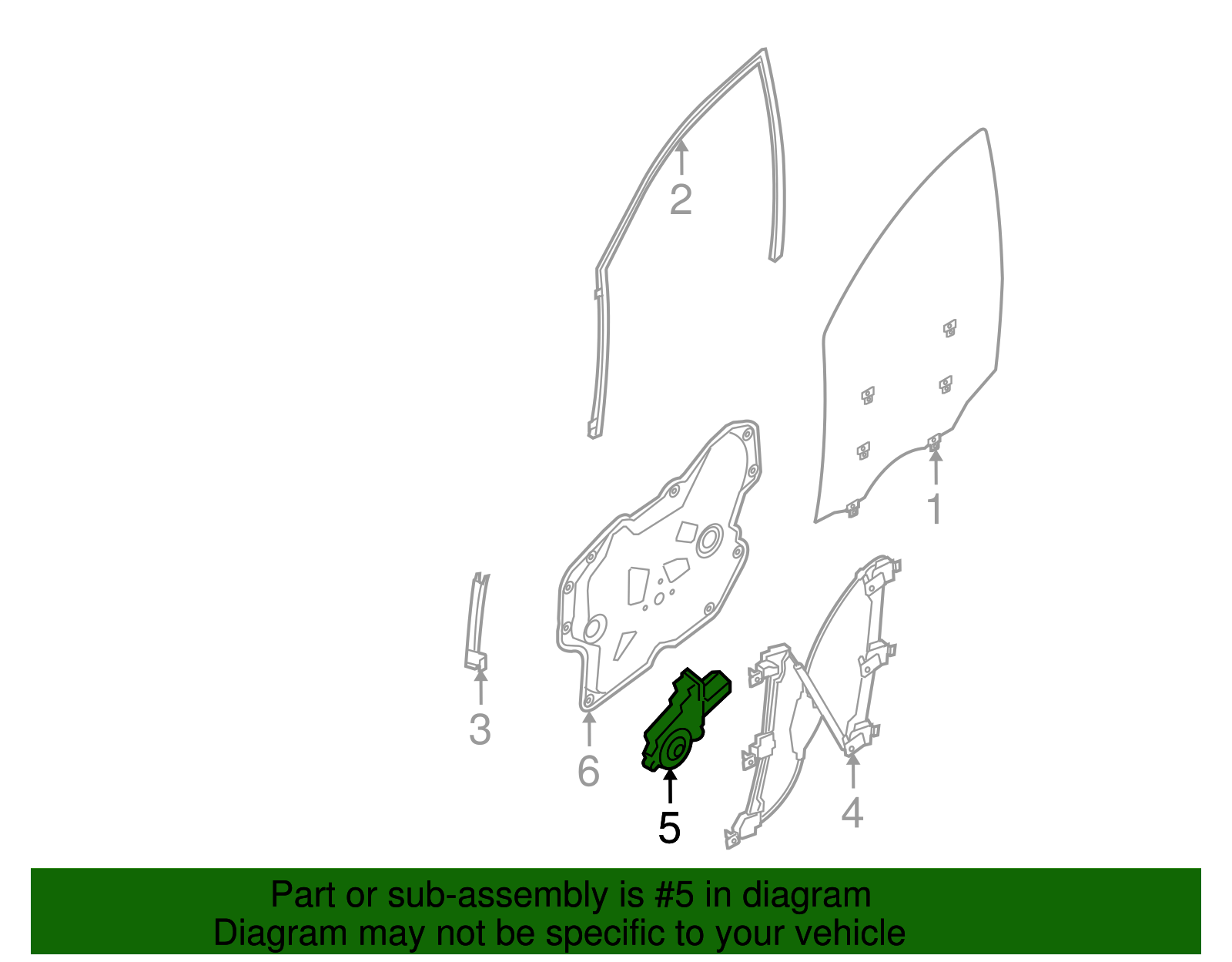 2

1

3

6

5

4

Part or sub-assembly is #5 in diagram
Diagram may not be specific to your vehicle