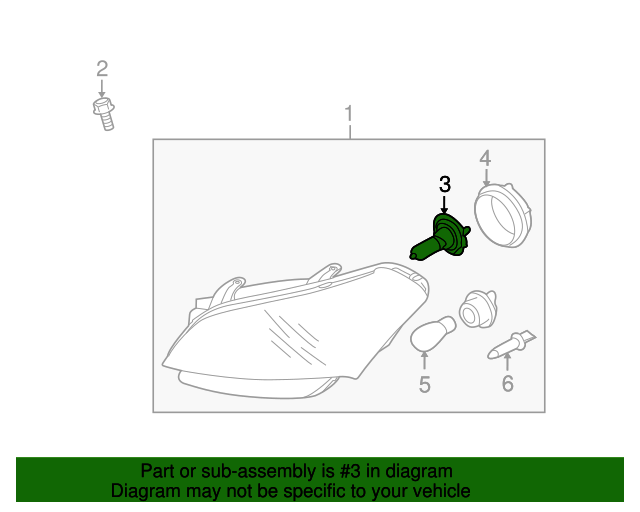 2

1

3

4

5

6

Part or sub-assembly is #3 in diagram
Diagram may not be specific to your vehicle