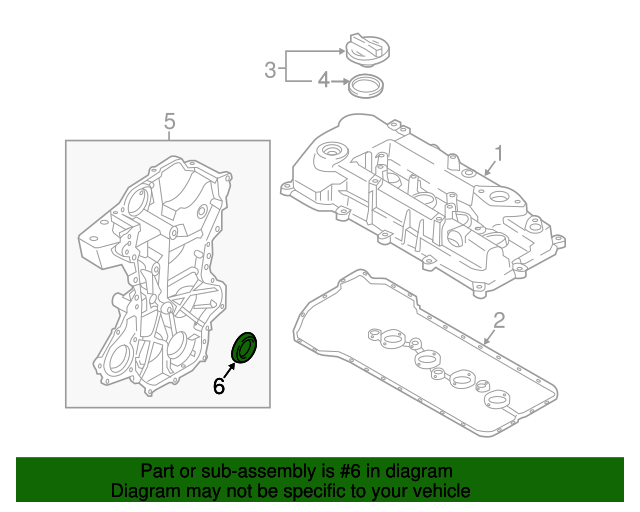 3
4
5
1
2
6

Part or sub-assembly is #6 in diagram
Diagram may not be specific to your vehicle