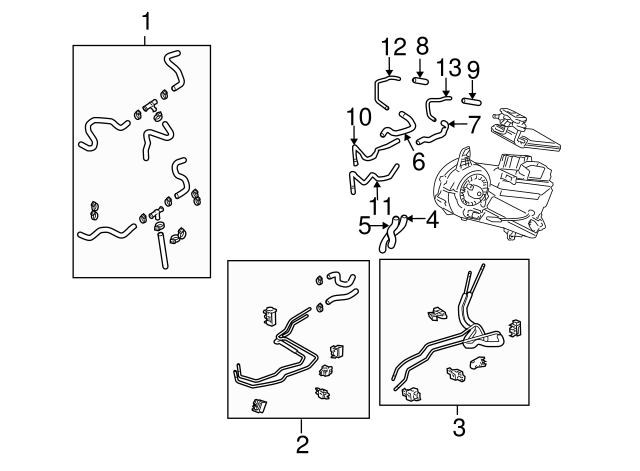 1
12
8
13
9
10
7
6
11
5
4
2
3