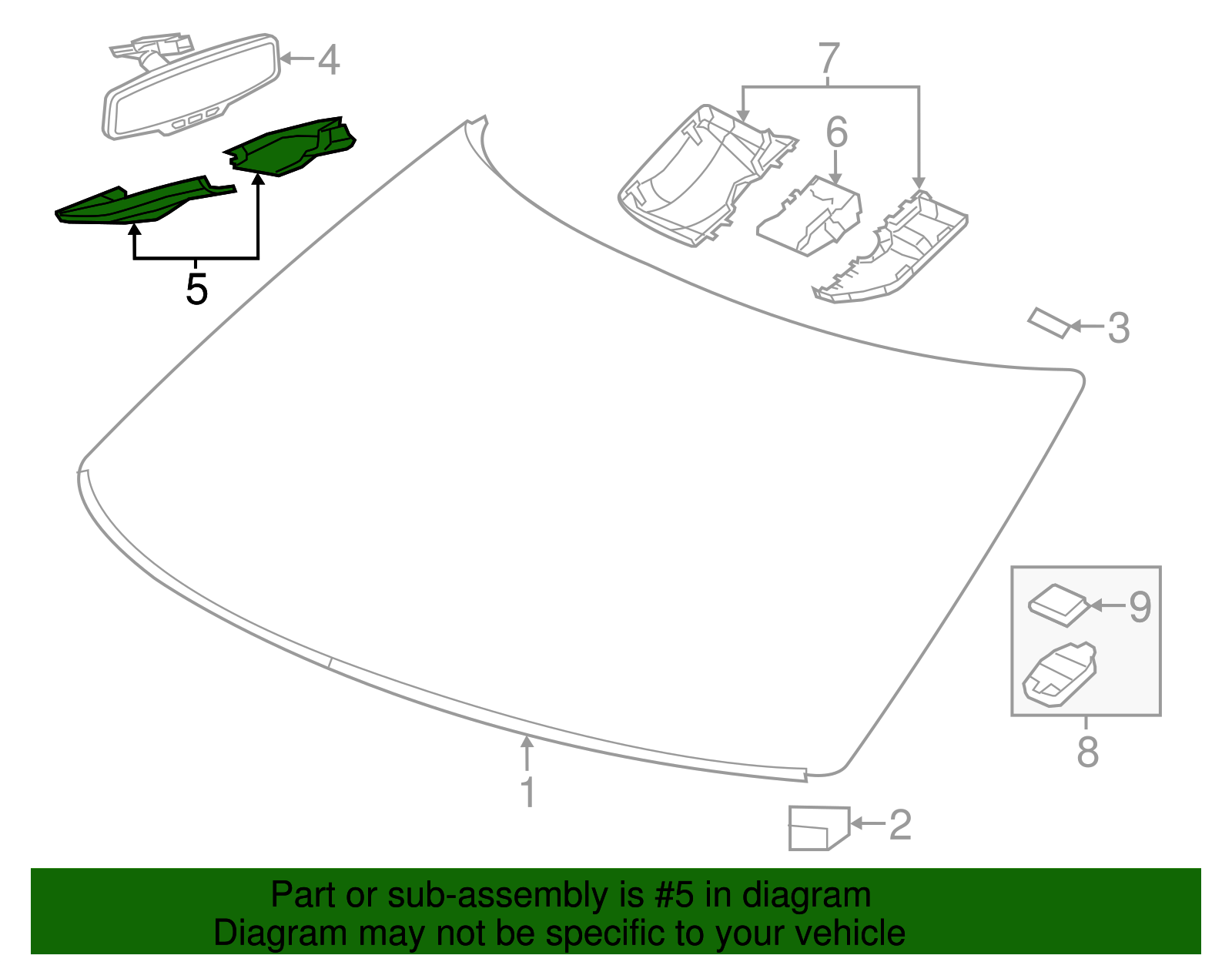 4

7

6

5

3

9

8

1

2

Part or sub-assembly is #5 in diagram
Diagram may not be specific to your vehicle