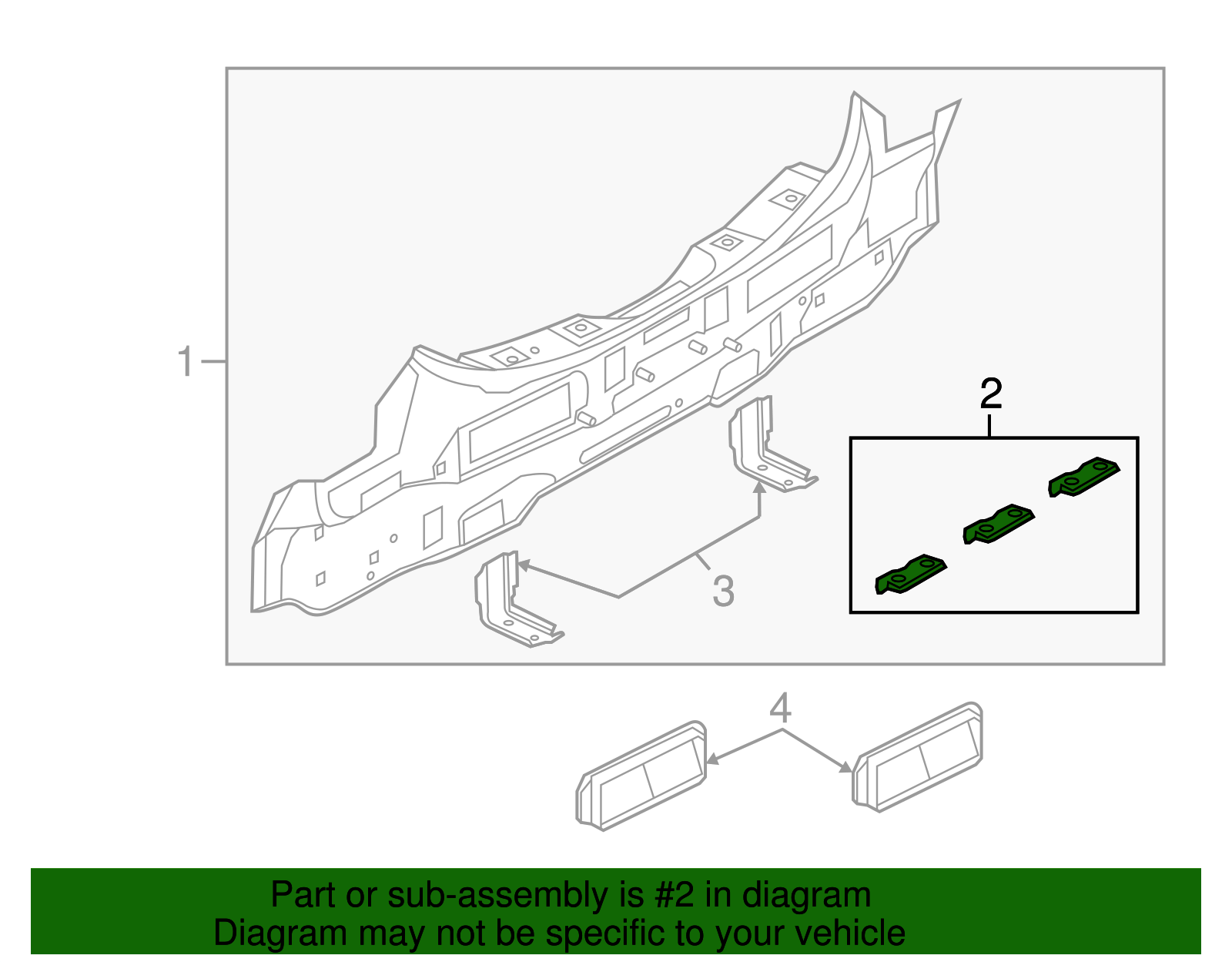 1
2
3
4

Part or sub-assembly is #2 in diagram
Diagram may not be specific to your vehicle