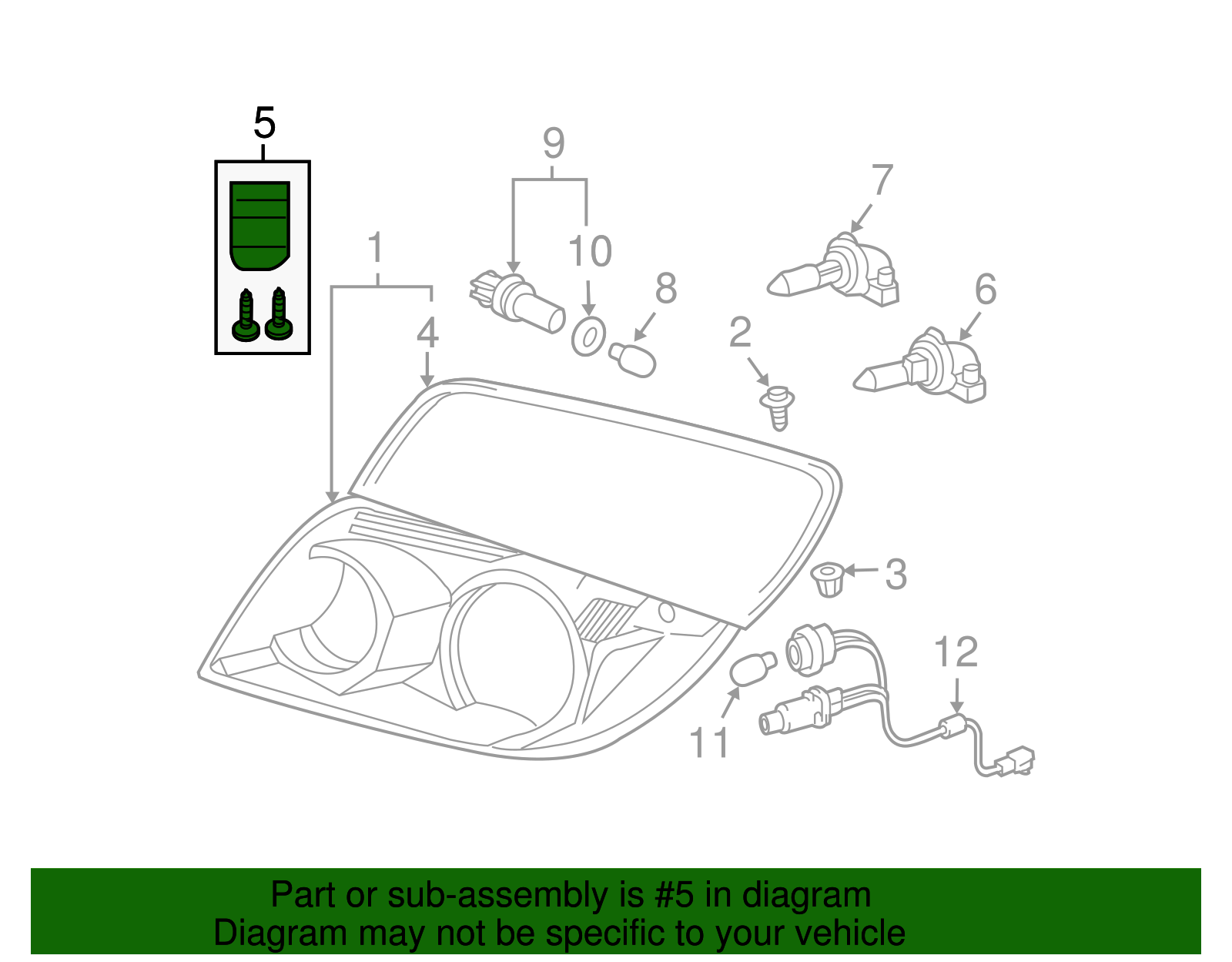 5
9
7
1
10
8
6
4
2
3
12
11

Part or sub-assembly is #5 in diagram
Diagram may not be specific to your vehicle