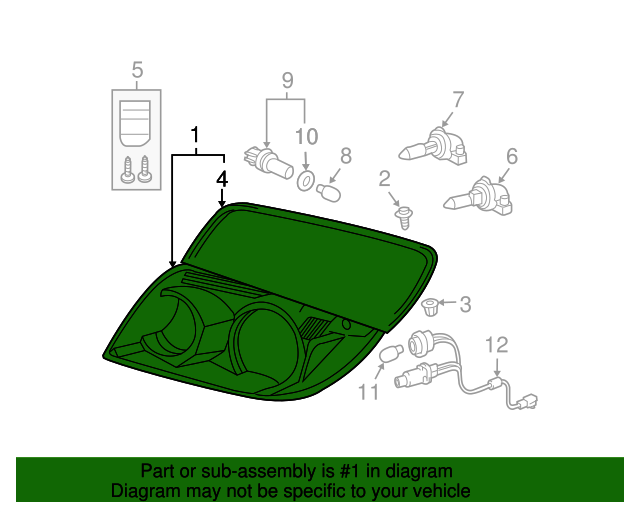 5
9
7
1
10
8
6
4
2
3
12
11

Part or sub-assembly is #1 in diagram
Diagram may not be specific to your vehicle