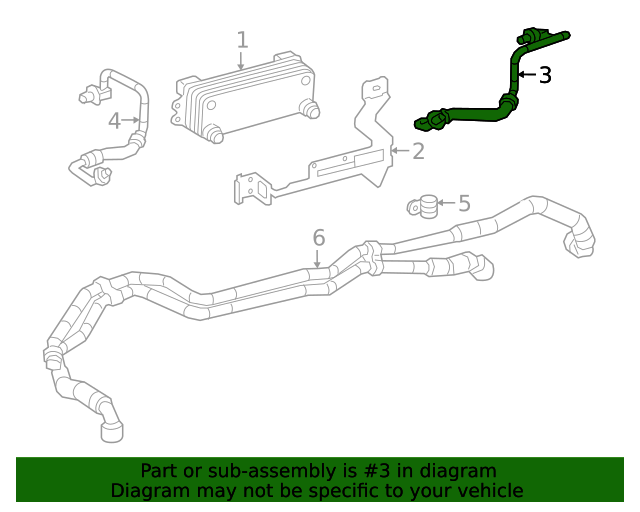 1

3

4

2

5

6

Part or sub-assembly is #3 in diagram
Diagram may not be specific to your vehicle