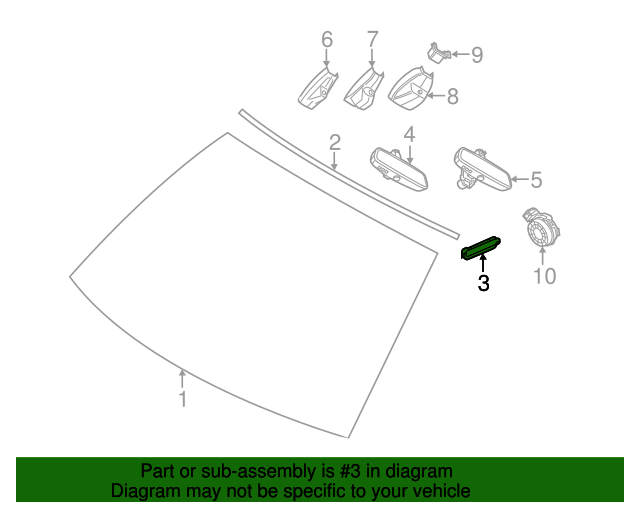 6
7
9
8
2
4
5
3
10
1

Part or sub-assembly is #3 in diagram
Diagram may not be specific to your vehicle