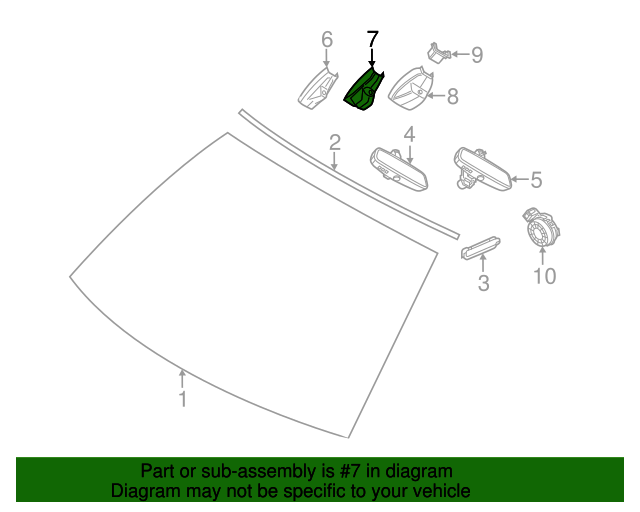 6
7
9
8
2
4
5
3
10
1

Part or sub-assembly is #7 in diagram
Diagram may not be specific to your vehicle