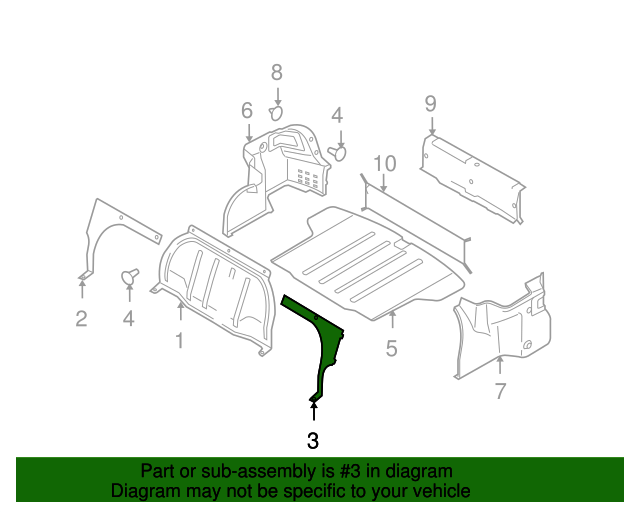 8
6
4
9
10
2
4
1
5
7
3

Part or sub-assembly is #3 in diagram
Diagram may not be specific to your vehicle