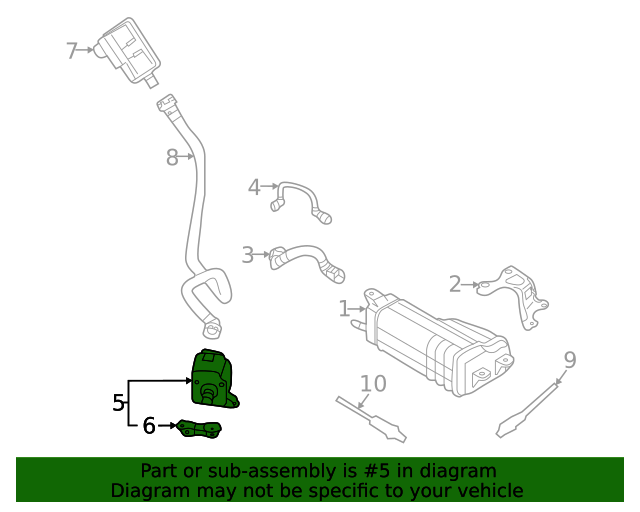 7
8
4
3
2
1
9
10
5
6

Part or sub-assembly is #5 in diagram
Diagram may not be specific to your vehicle