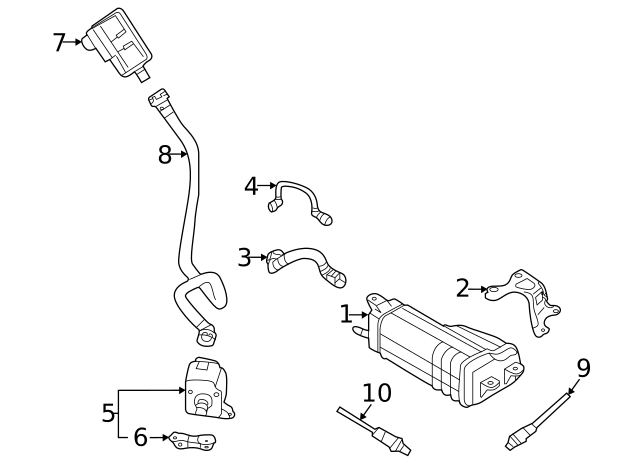 7
8
4
3
2
1
9
10
5
6