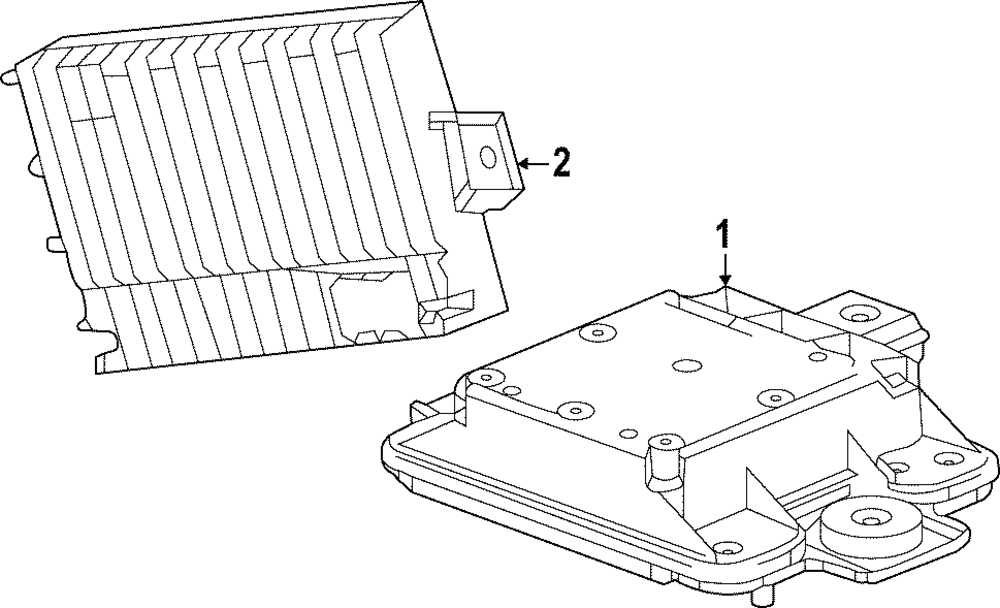 2

1