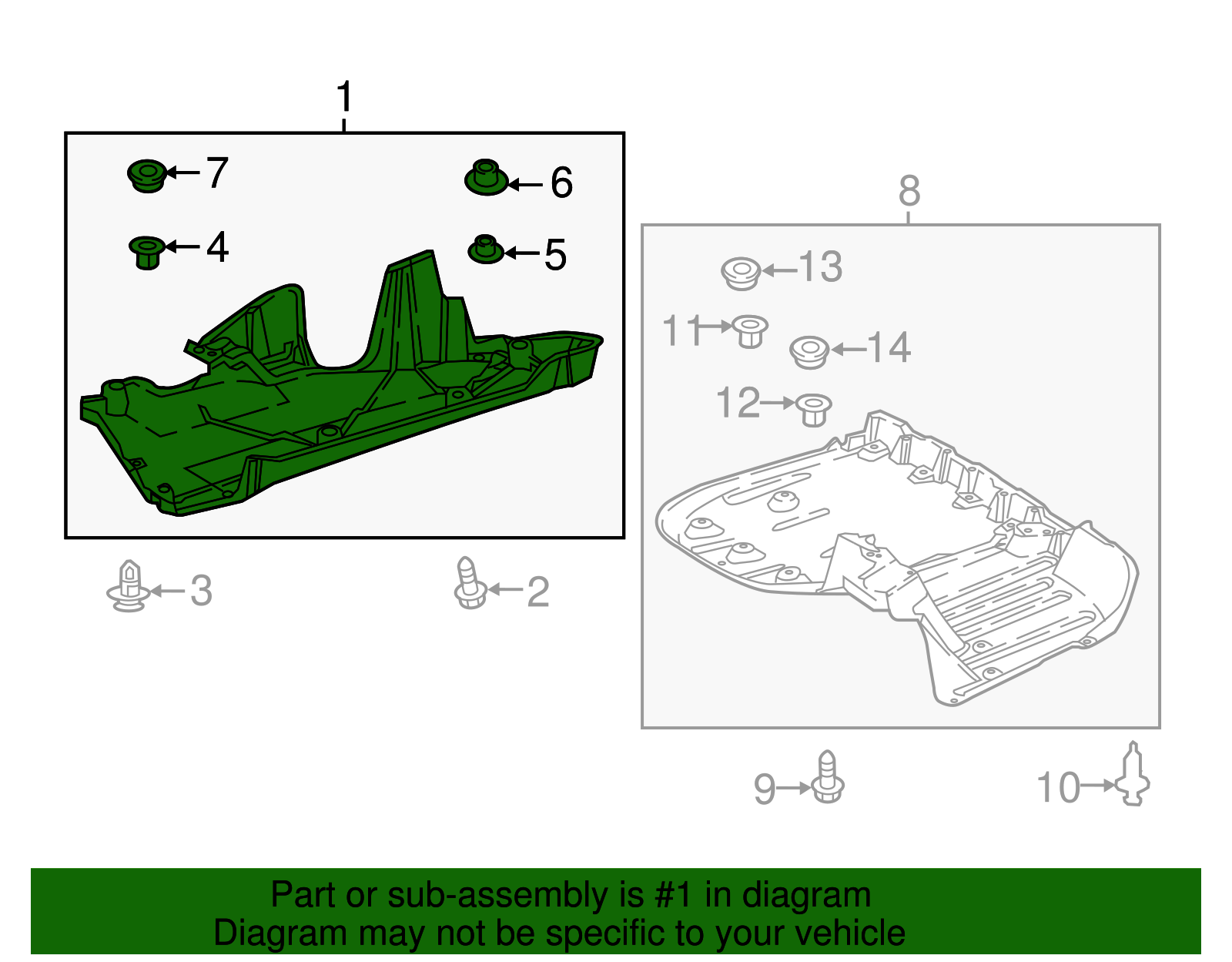 1
7
6
4
5
3
2
8
13
11
14
12
9
10

Part or sub-assembly is #1 in diagram
Diagram may not be specific to your vehicle