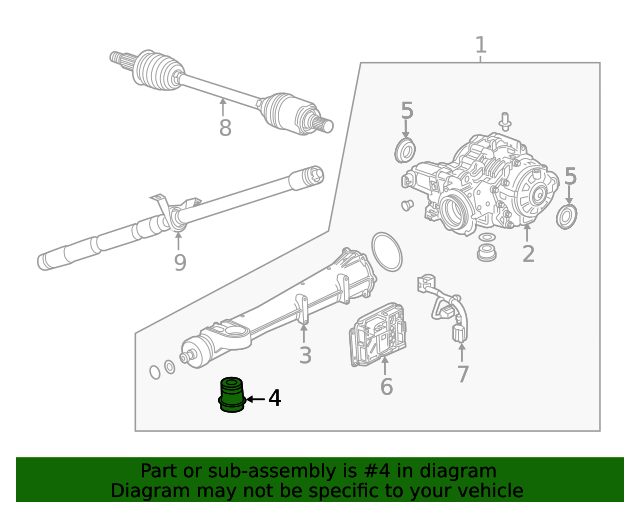 1
8
5
5
9
2
3
6
7
4

Part or sub-assembly is #4 in diagram
Diagram may not be specific to your vehicle