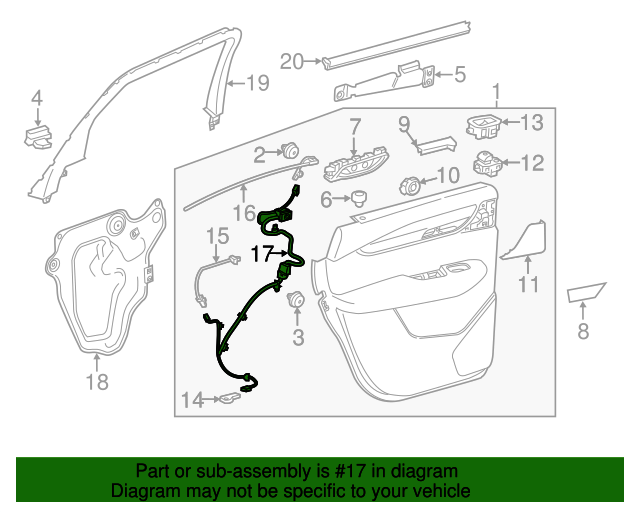 20
19
5
4
1
7
9
13
2
12
10
16
6
15
17
11
8
3
18
14

Part or sub-assembly is #17 in diagram
Diagram may not be specific to your vehicle