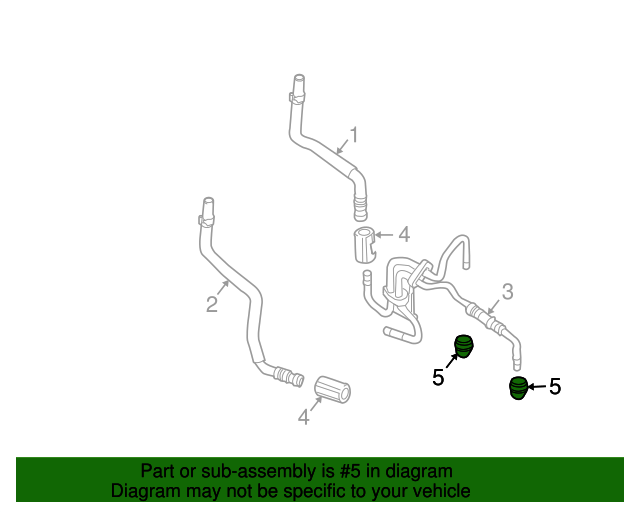 1
4
2
3
5
5
4

Part or sub-assembly is #5 in diagram
Diagram may not be specific to your vehicle