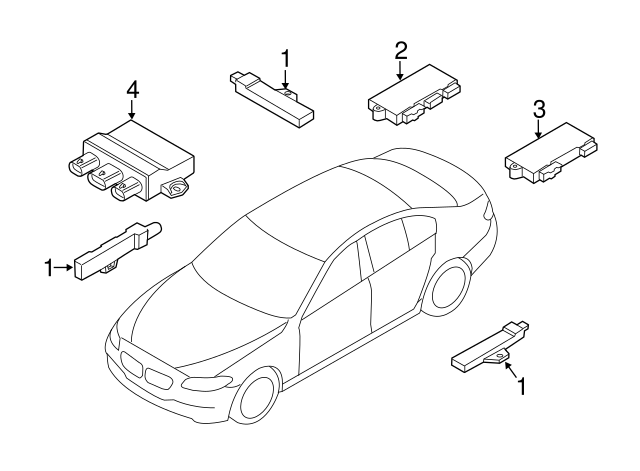 1
2
4
3
1
1