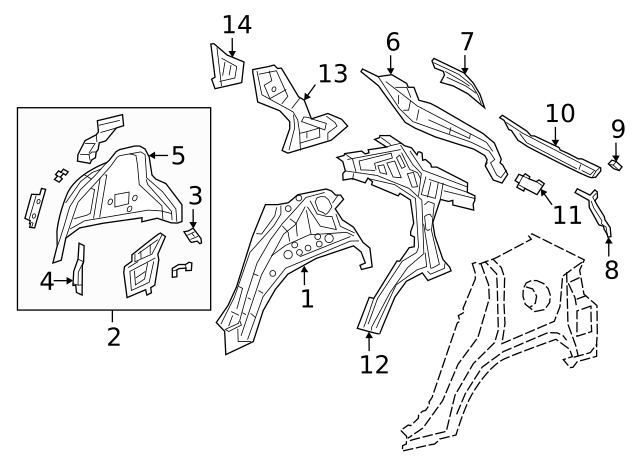 14
6
7
13
10
9
5
3
11
8
4
1
2
12