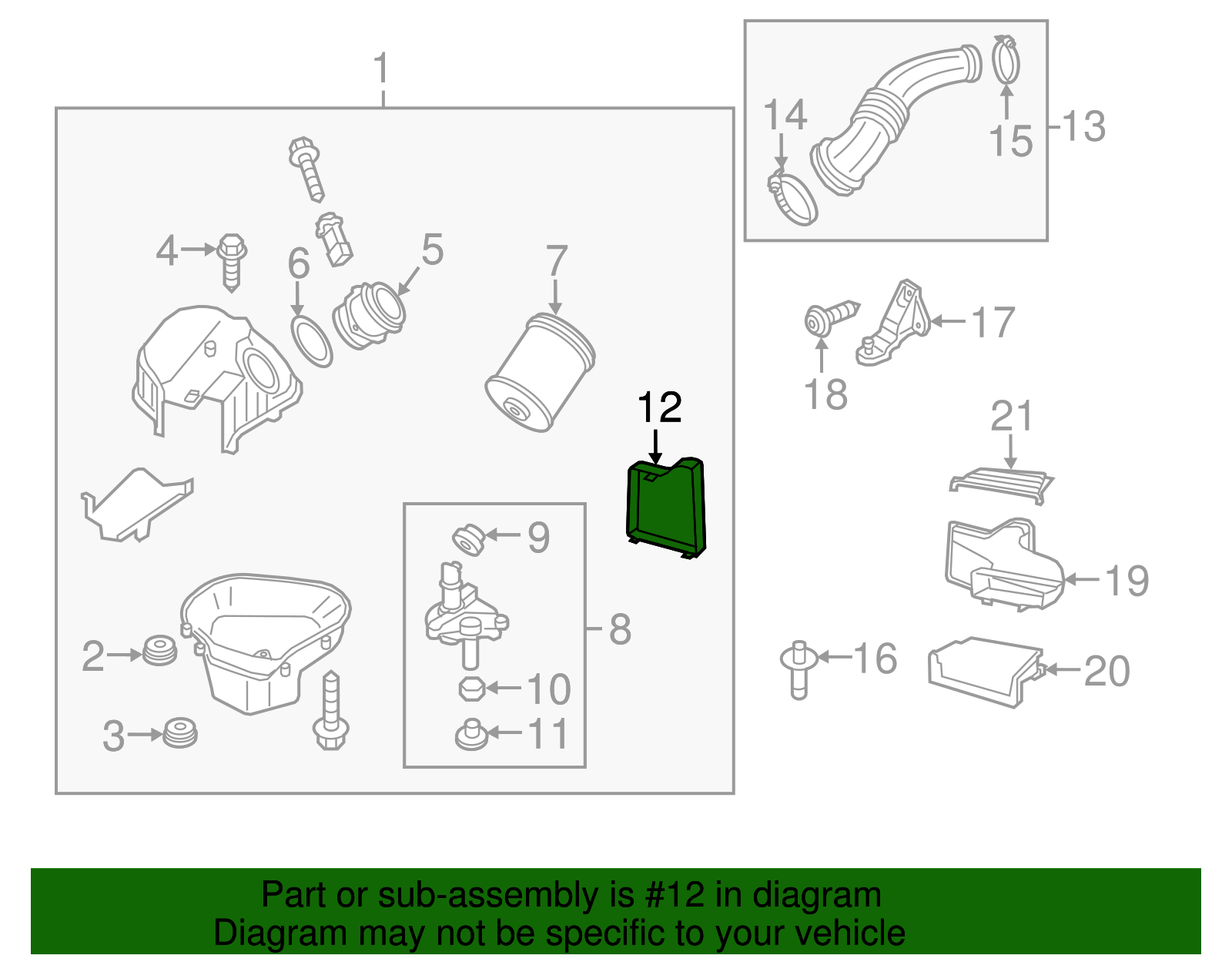 1
14
15
13
4
6
5
7
17
18
12
21
9
19
8
2
10
16
20
3
11

Part or sub-assembly is #12 in diagram
Diagram may not be specific to your vehicle