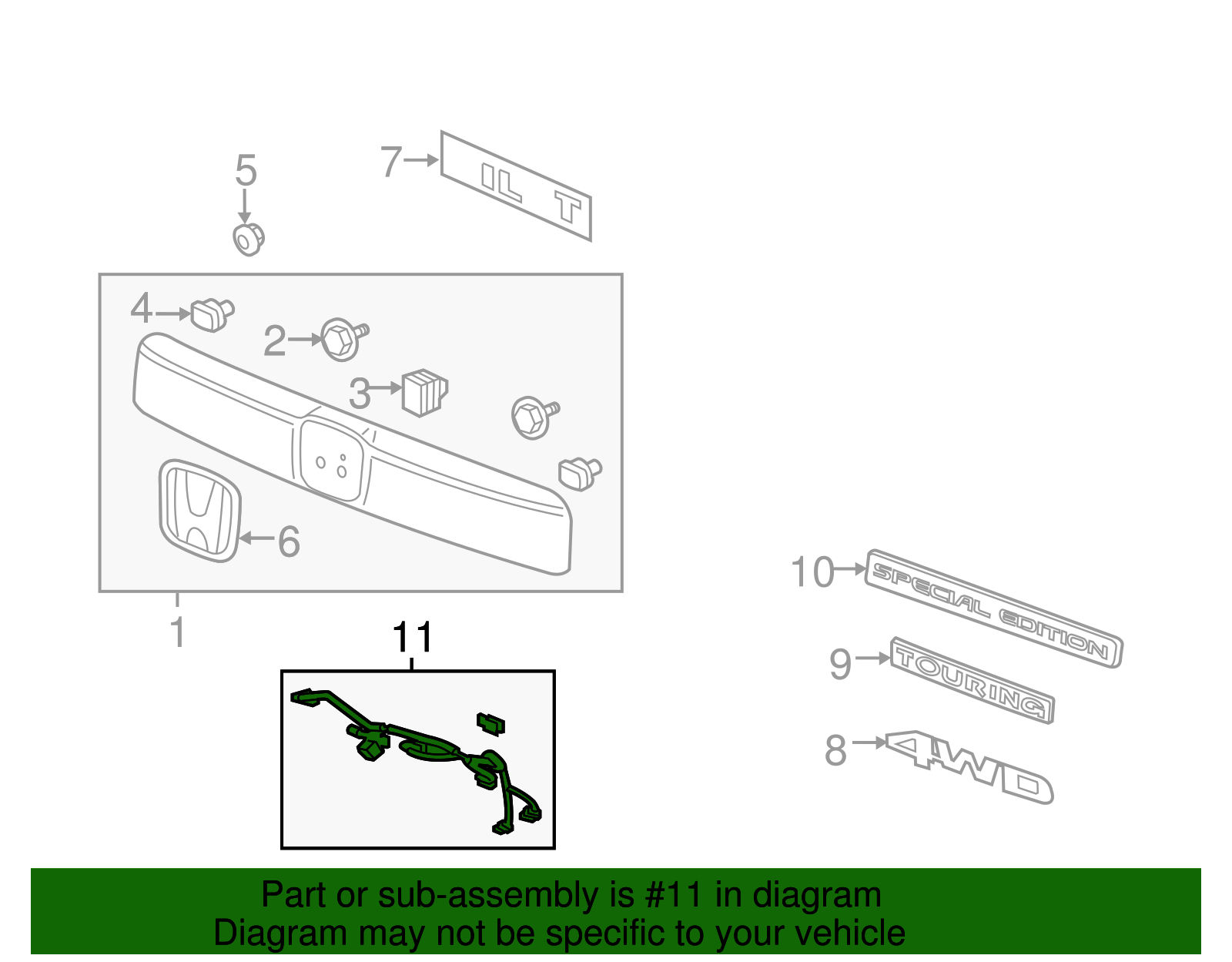 5

7

IL T

4

2

3

6

1

11

10

SPECIAL EDITION

9

TOURING

8

4WD

Part or sub-assembly is #11 in diagram
Diagram may not be specific to your vehicle