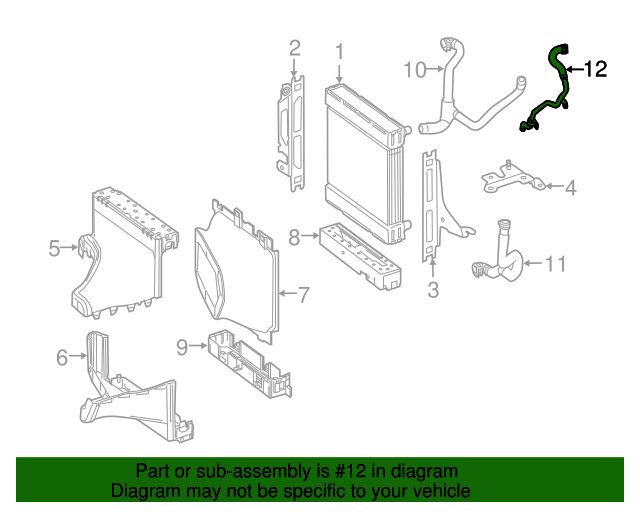 2
1
10
12
4
5
8
7
3
11
6
9

Part or sub-assembly is #12 in diagram
Diagram may not be specific to your vehicle