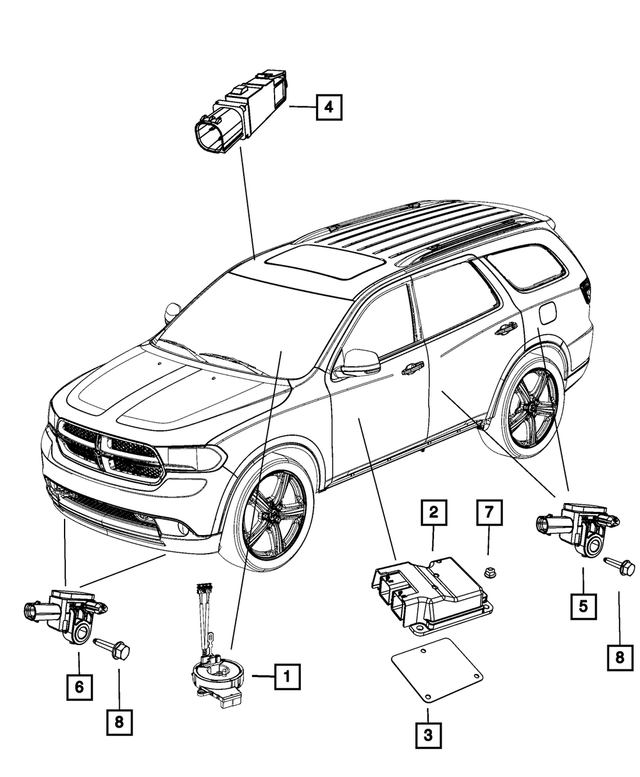 4

2

7

5

8

6

8

1

3