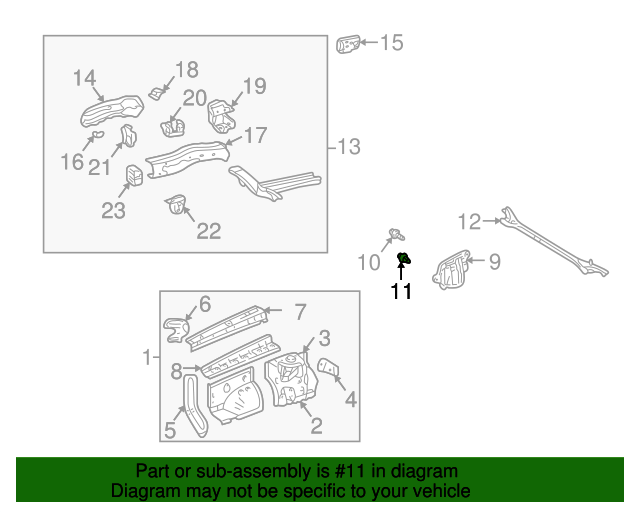 15
14
18
19
20
17
13
16
21
23
22
12
10
9
11
6
7
3
1
8
4
5
2

Part or sub-assembly is #11 in diagram
Diagram may not be specific to your vehicle