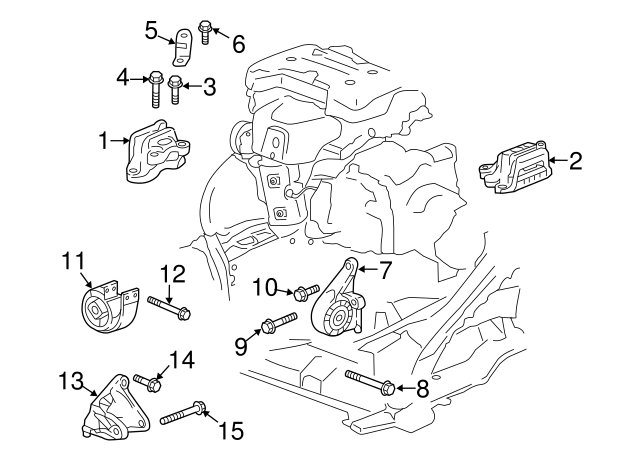 5
6
4
3
1
2
11
12
7
10
9
14
13
8
15