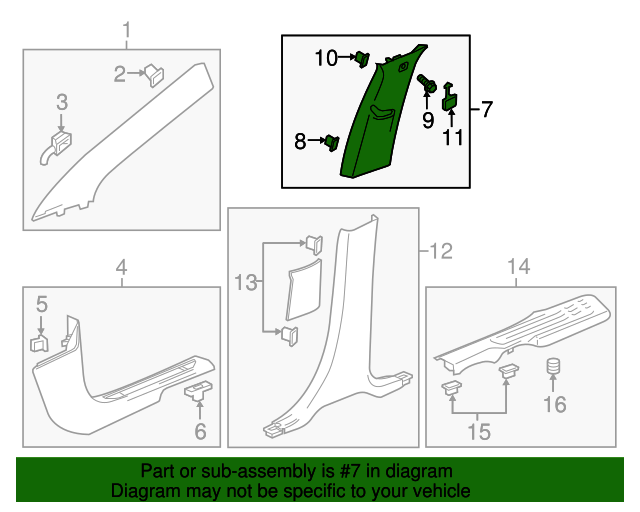 1
2
3
10
9
11
7
8
4
5
6
13
12
14
16
15
Part or sub-assembly is #7 in diagram
Diagram may not be specific to your vehicle