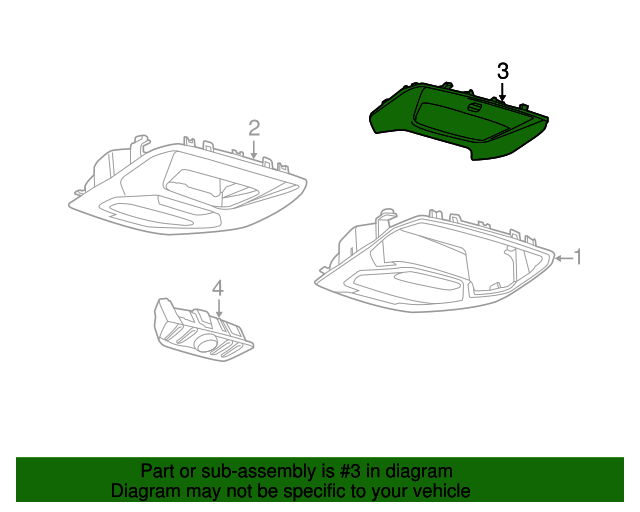 3
2
1
4
Part or sub-assembly is #3 in diagram
Diagram may not be specific to your vehicle