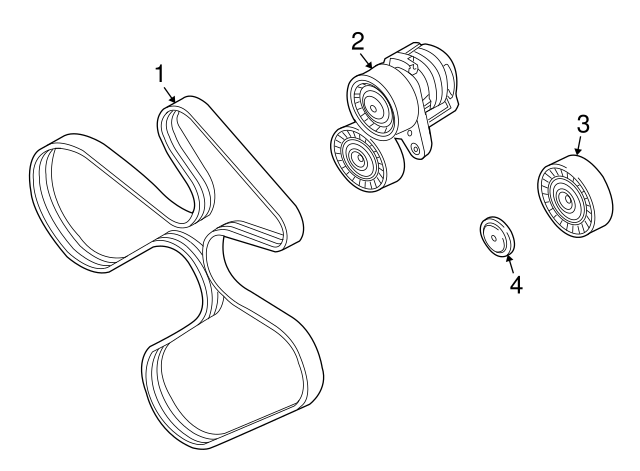 1
2
3
4