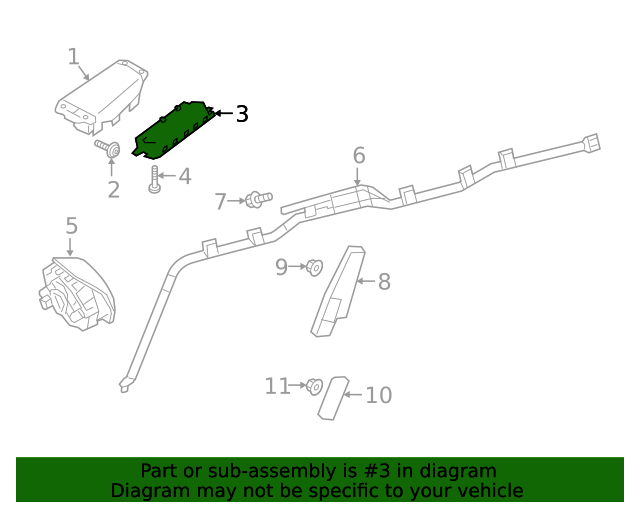 1
3
2
4
6
7
5
9
8
11
10

Part or sub-assembly is #3 in diagram
Diagram may not be specific to your vehicle