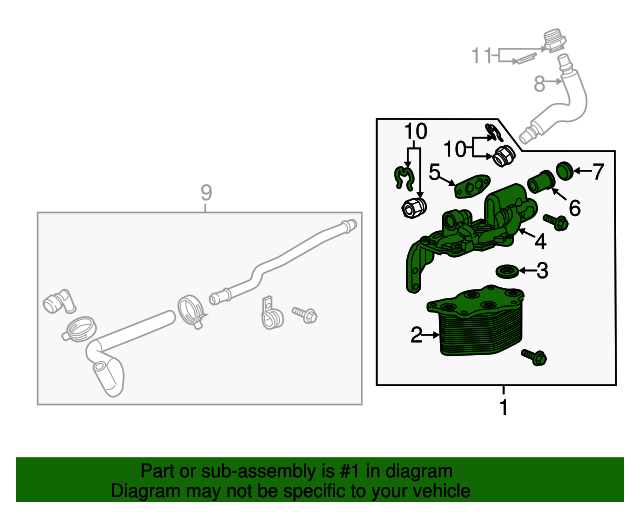 11
8
10
10
5
7
6
4
3
2
9
1

Part or sub-assembly is #1 in diagram
Diagram may not be specific to your vehicle