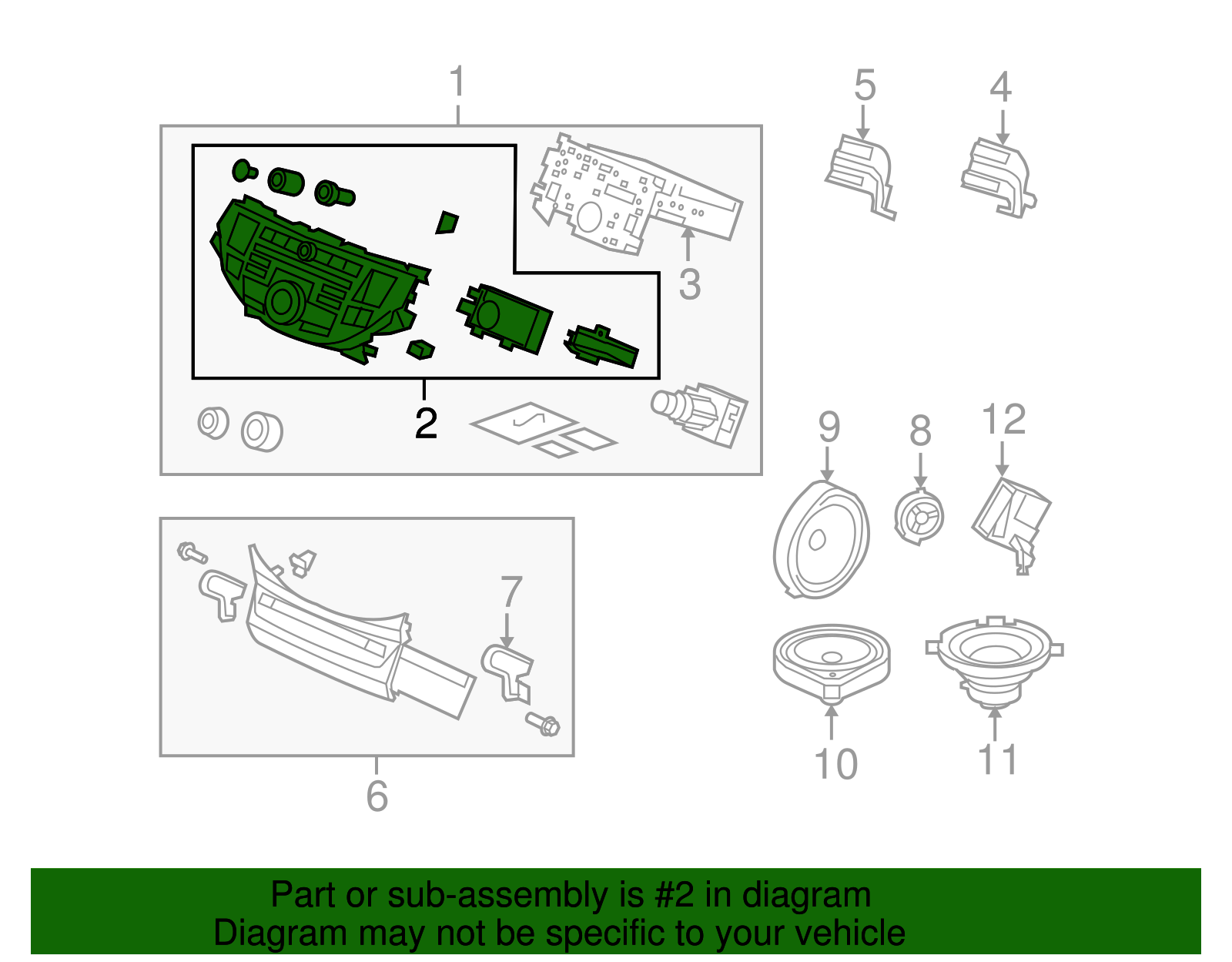 1
5
4
3
2
9
8
12
7
6
10
11

Part or sub-assembly is #2 in diagram
Diagram may not be specific to your vehicle