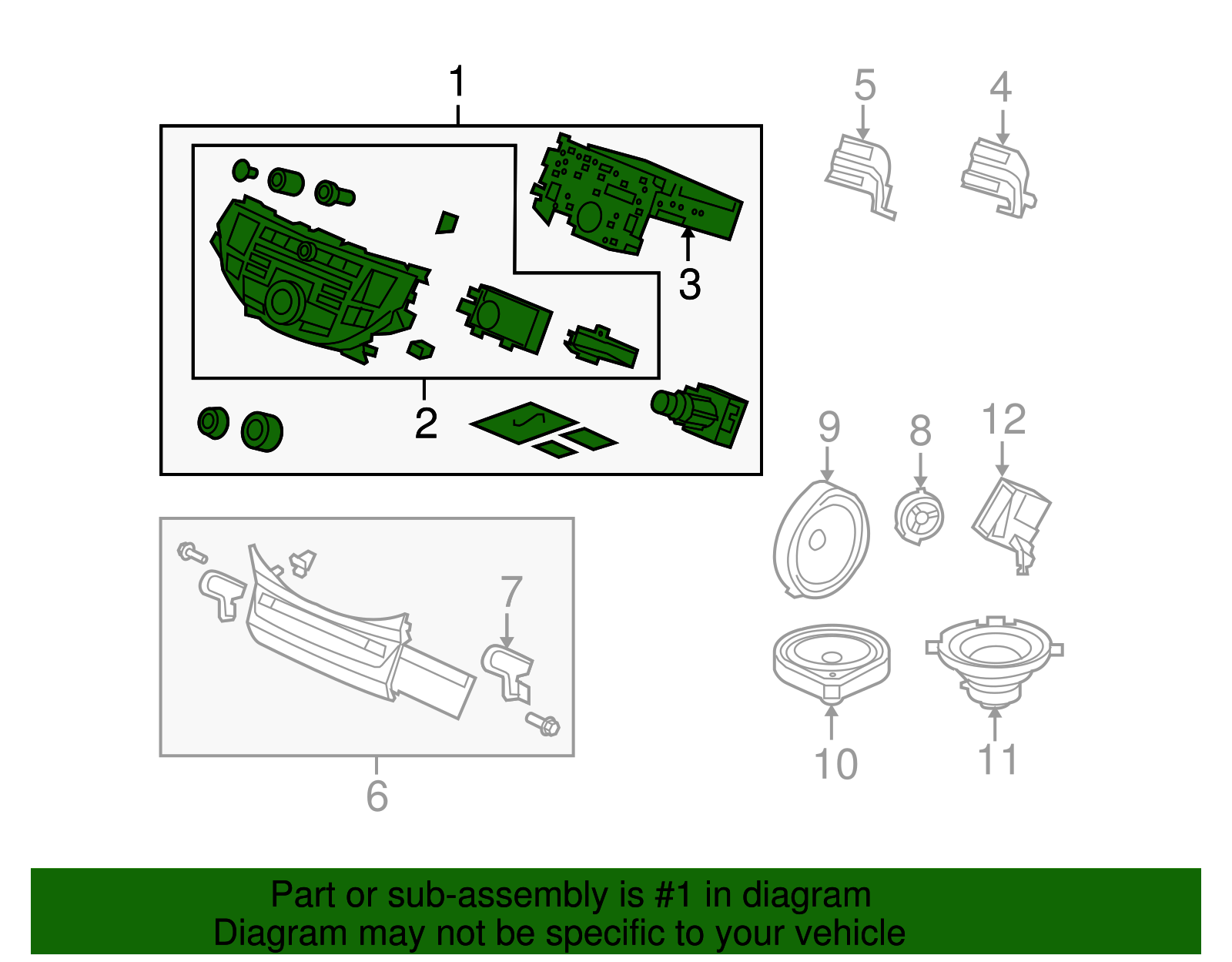 1

5

4

3

2

9

8

12

7

6

10

11

Part or sub-assembly is #1 in diagram
Diagram may not be specific to your vehicle