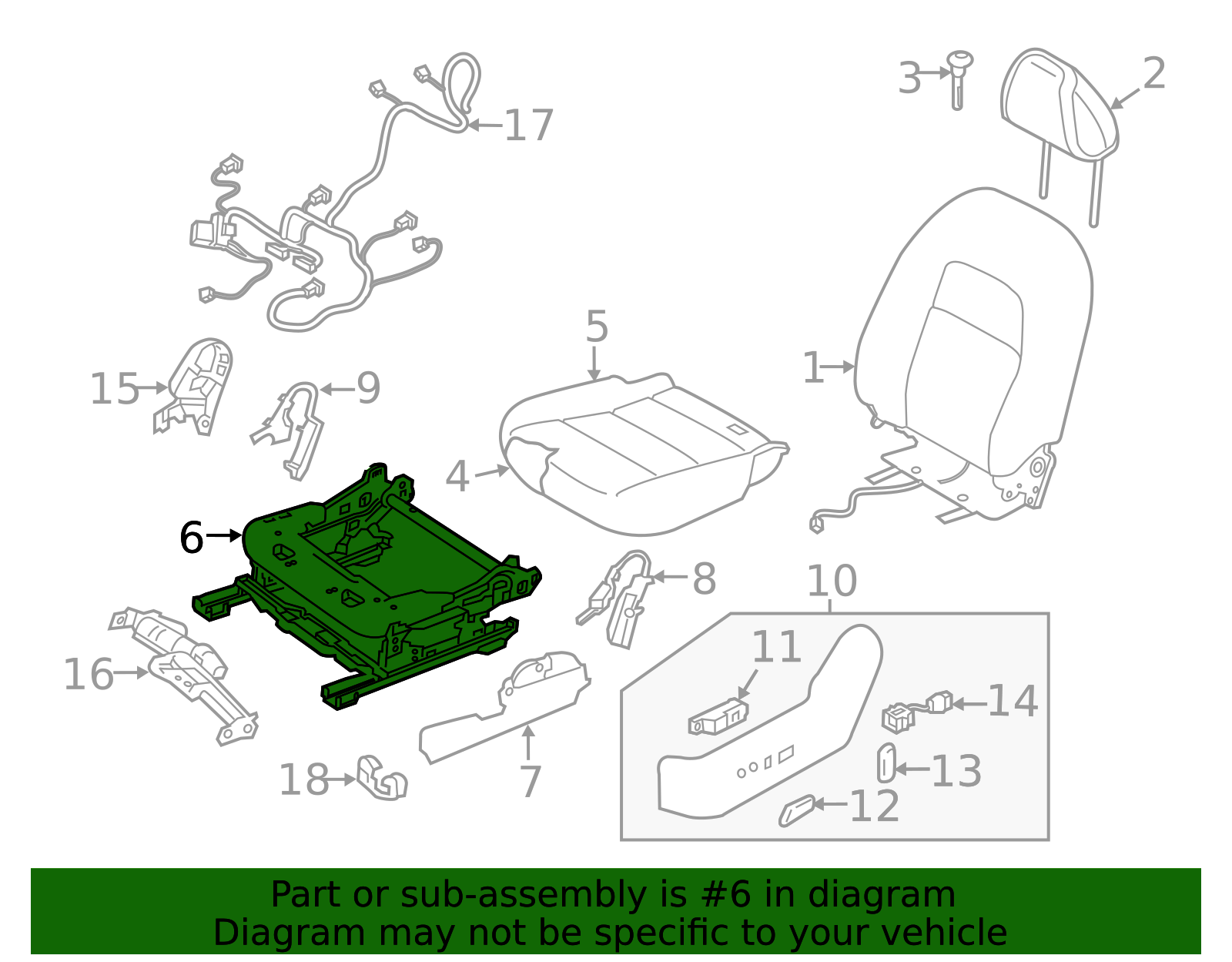 17
3
2
5
1
15
9
4
6
8
10
11
16
14
13
18
7
12

Part or sub-assembly is #6 in diagram
Diagram may not be specific to your vehicle