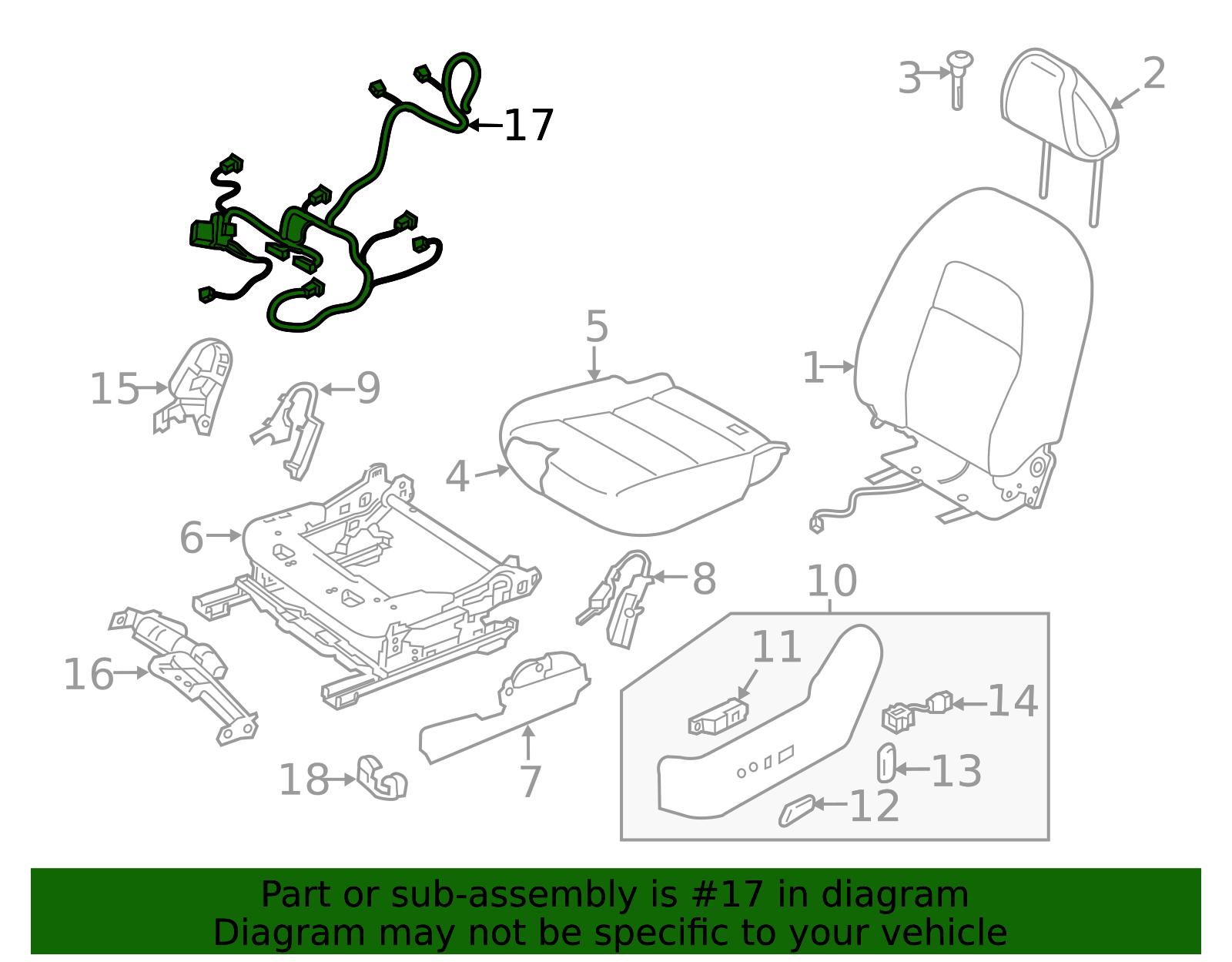 17
3
2
5
1
15
9
4
6
8
10
11
14
16
13
12
18
7

Part or sub-assembly is #17 in diagram
Diagram may not be specific to your vehicle