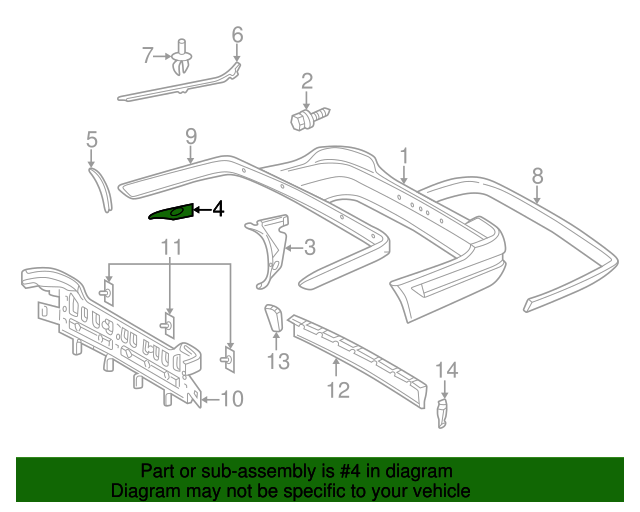 7
6
2
5
9
1
8
4
3
11
13
12
14
10

Part or sub-assembly is #4 in diagram
Diagram may not be specific to your vehicle