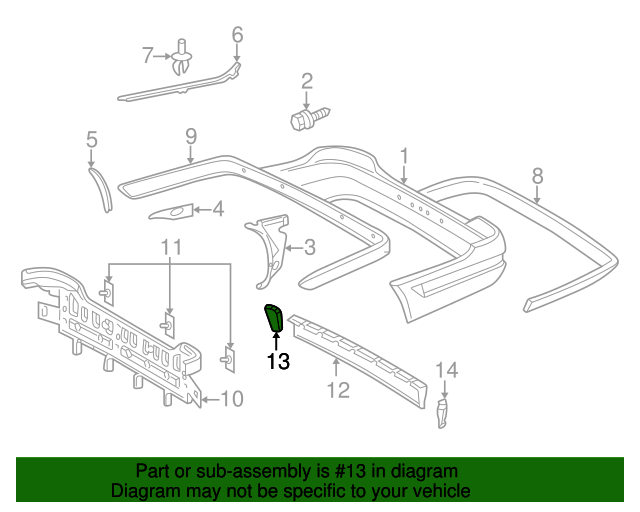 7
6
2
5
9
1
8
4
3
11
13
12
14
10

Part or sub-assembly is #13 in diagram
Diagram may not be specific to your vehicle