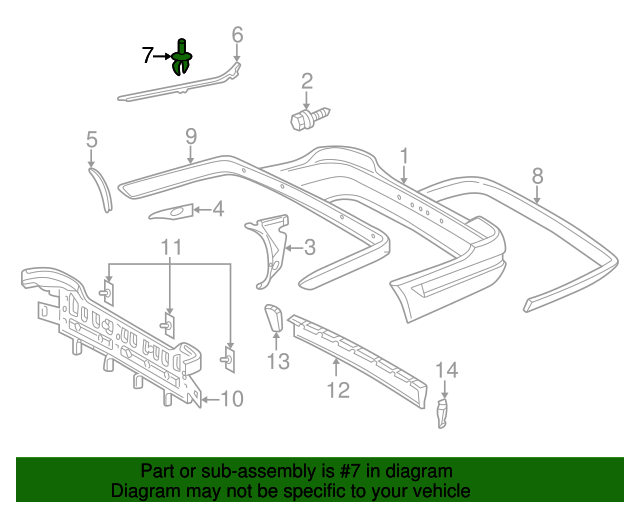 7
6
2
5
9
1
8
4
3
11
13
12
14
10

Part or sub-assembly is #7 in diagram
Diagram may not be specific to your vehicle