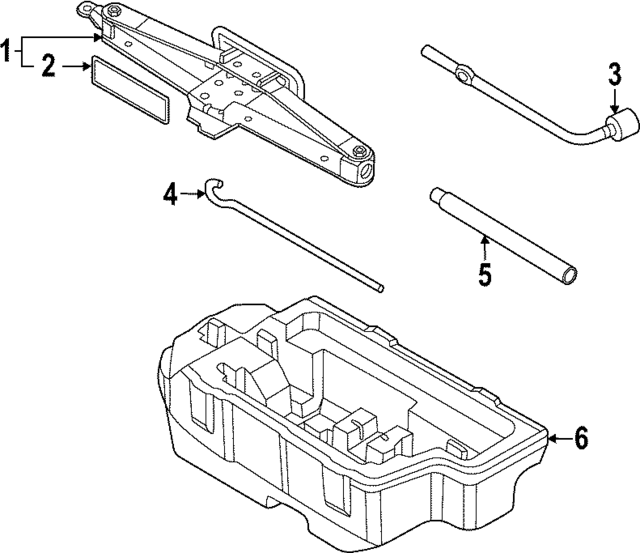 1
2
3
4
5
6